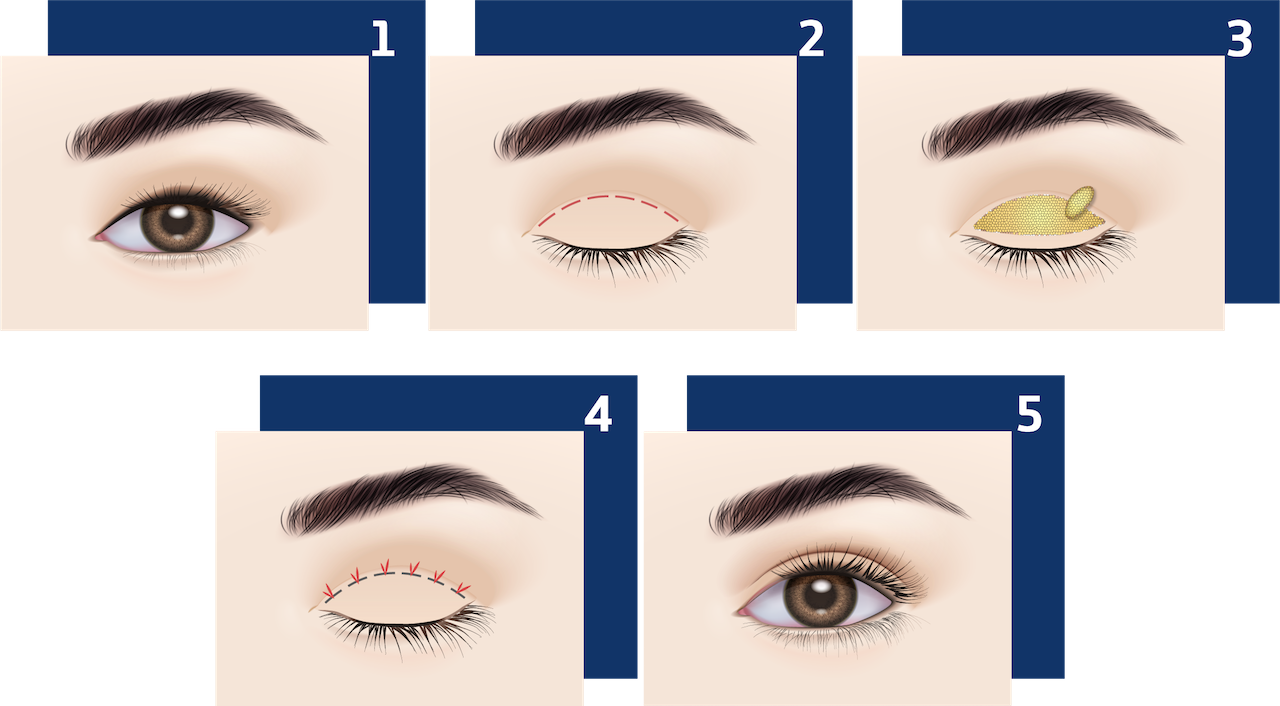 1
2
3
4
5